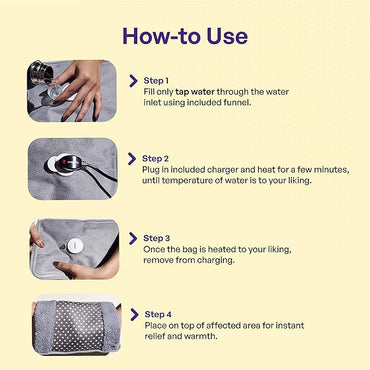 How-to Use

Step 1
Fill only tap water through the water inlet using included funnel.

Step 2
Plug in included charger and heat for a few minutes, until temperature of water is to your liking.

Step 3
Once the bag is heated to your liking, remove from charging.

Step 4
Place on top of affected area for instant relief and warmth.